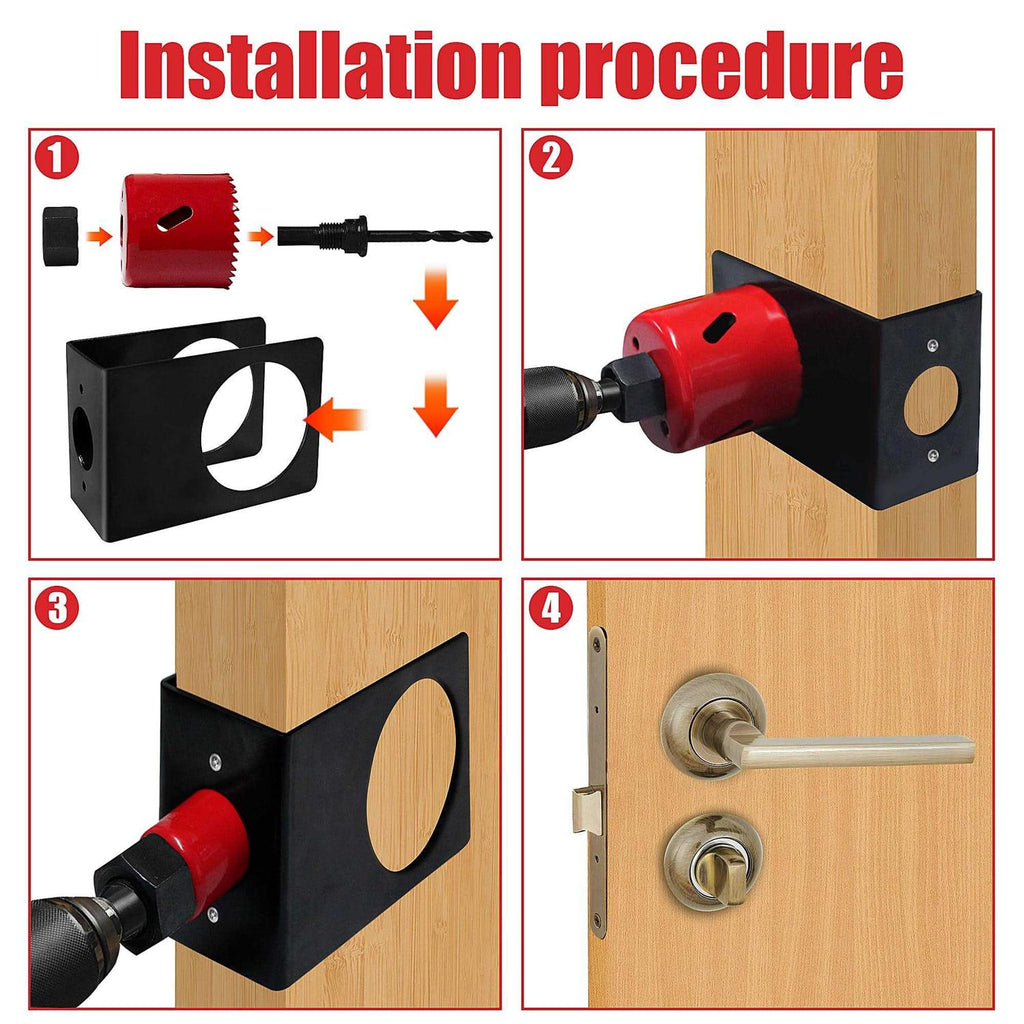 Installation procedure

1

2

3

4